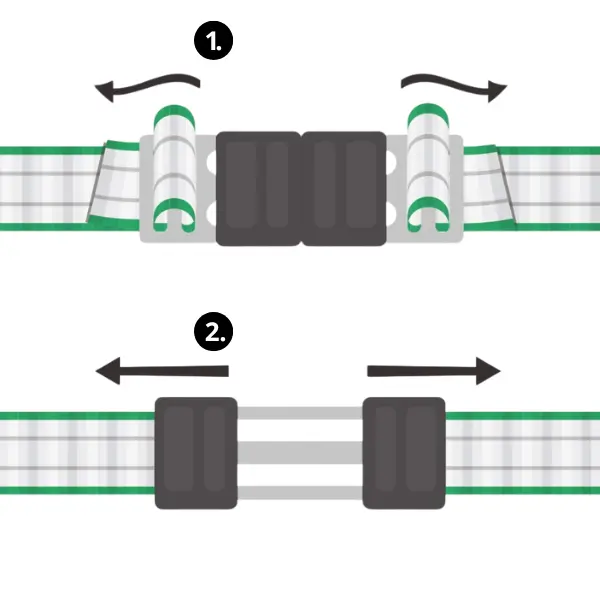 1.

2.